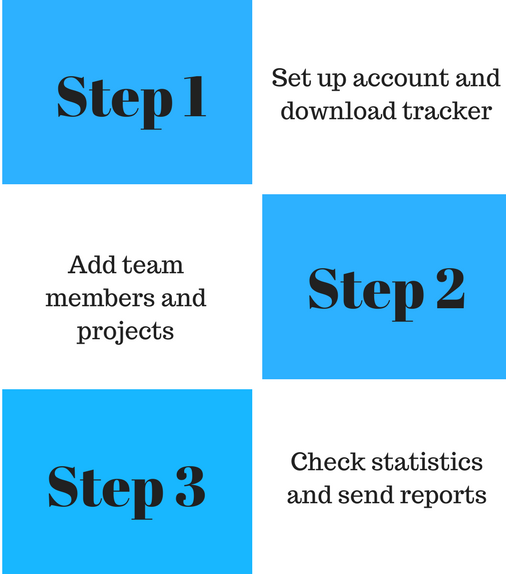 Step 1

Set up account and download tracker

Add team members and projects

Step 2

Step 3

Check statistics and send reports